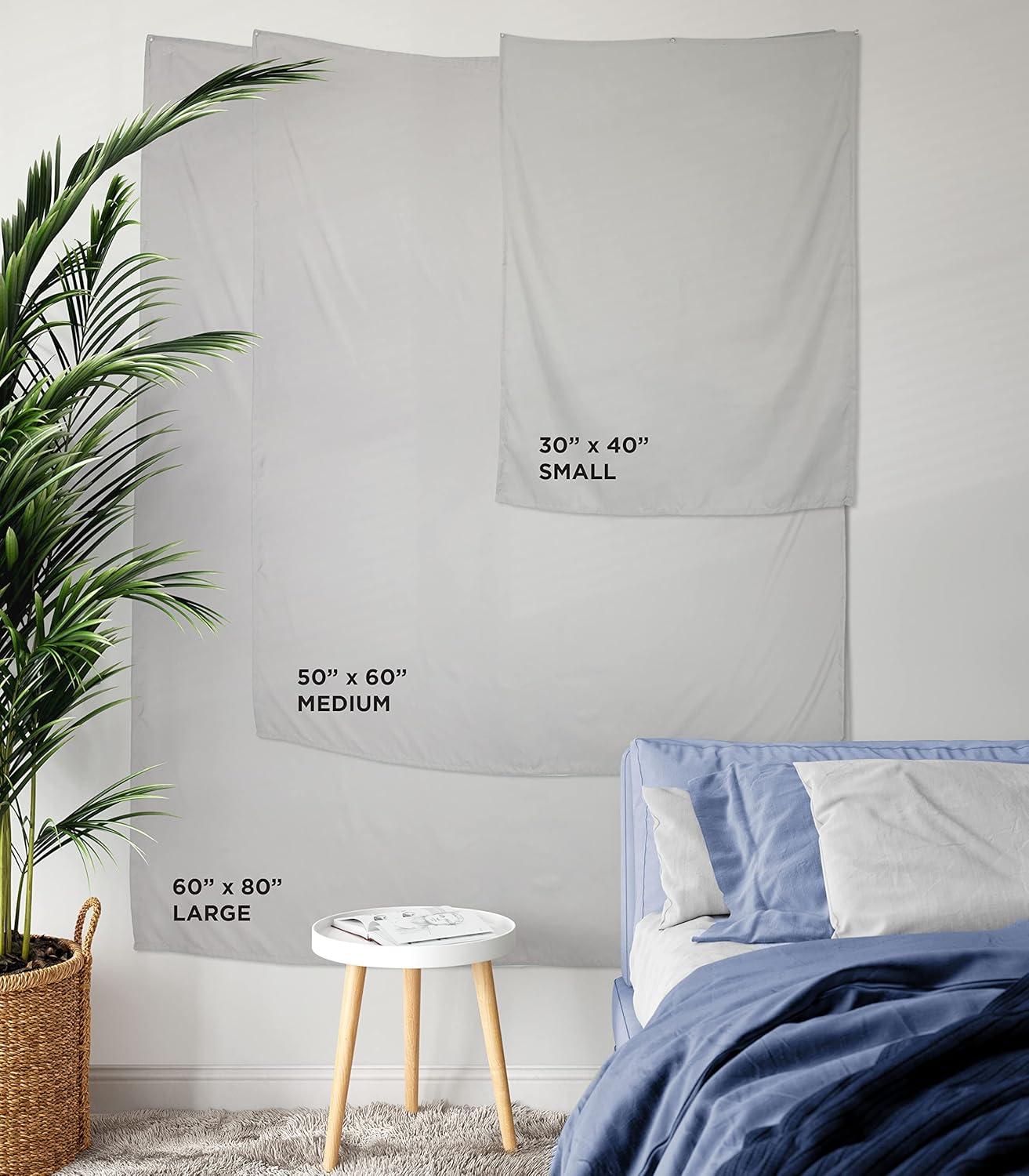 30” x 40”
SMALL

50” x 60”
MEDIUM

60” x 80”
LARGE